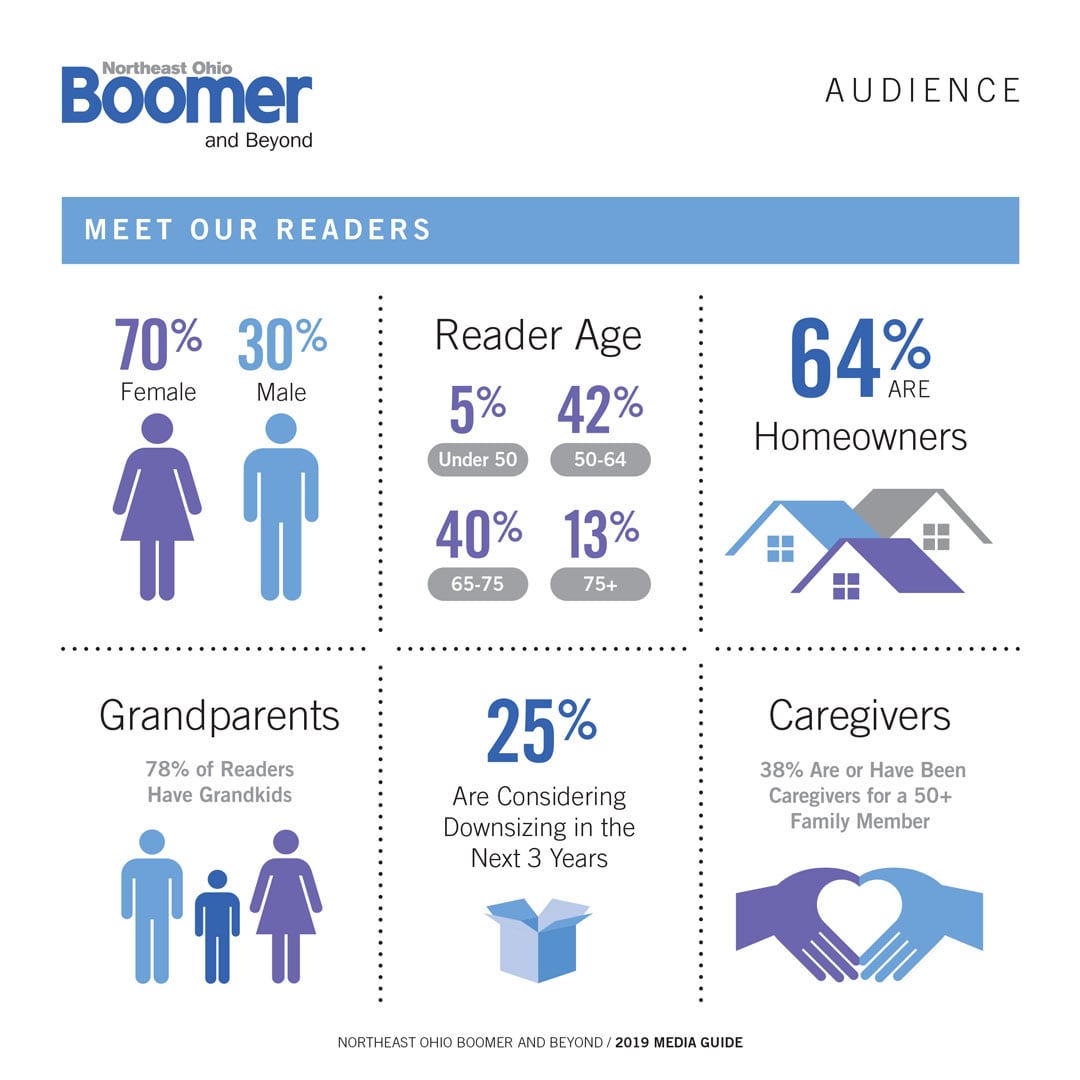 Northeast Ohio
Boomer
and Beyond

AUDIENCE

MEET OUR READERS

70%
Female

30%
Male

Reader Age

5%
Under 50

42%
50-64

40%
65-75

13%
75+

64% ARE
Homeowners

Grandparents

78% of Readers Have Grandkids

25%
Are Considering Downsizing in the Next 3 Years

Caregivers

38% Are or Have Been Caregivers for a 50+ Family Member

NORTHEAST OHIO BOOMER AND BEYOND / 2019 MEDIA GUIDE